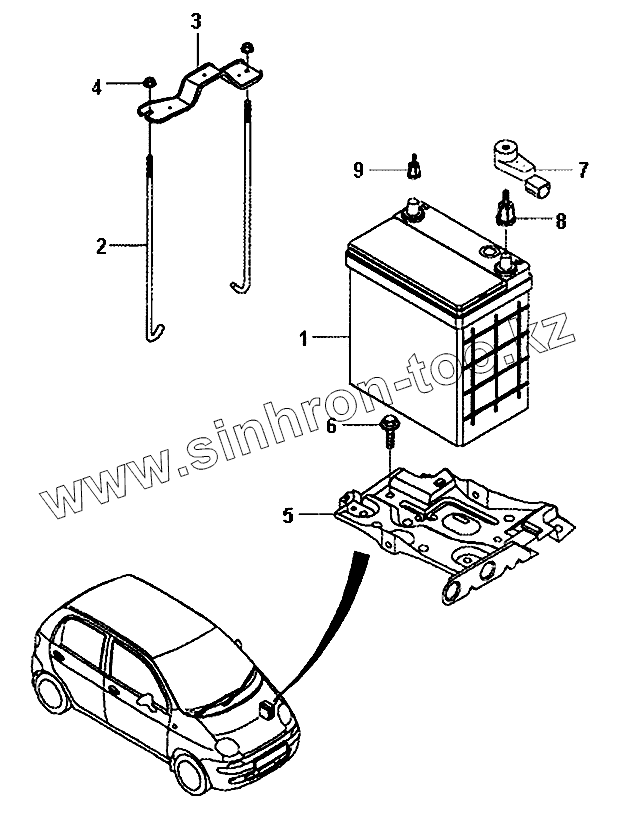 3
4
9
7
8
2
1
6
5
www.sinhron-too.kz